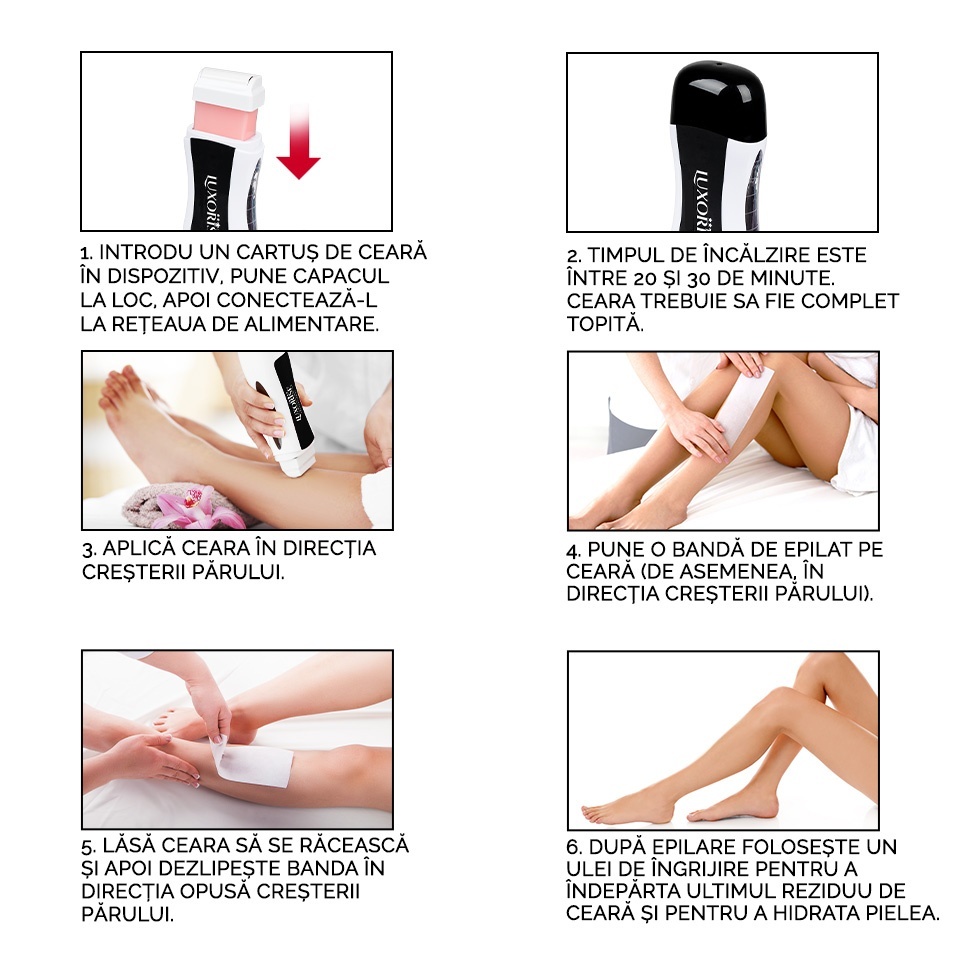 LUXORISE

1. INTRODU UN CARTUȘ DE CEARĂ ÎN DISPOZITIV, PUNE CAPACUL LA LOC, APOI CONECTEAZĂ-L LA REȚEAUA DE ALIMENTARE.

LUXORISE

2. TIMPUL DE ÎNCĂLZIRE ESTE ÎNTRE 20 ȘI 30 DE MINUTE. CEARA TREBUIE SA FIE COMPLET TOPITĂ.

LUXORISE

3. APLICĂ CEARA ÎN DIRECȚIA CREȘTERII PĂRULUI.

4. PUNE O BANDĂ DE EPILAT PE CEARĂ (DE ASEMENEA, ÎN DIRECȚIA CREȘTERII PĂRULUI).

5. LĂSĂ CEARA SĂ SE RĂCEASCĂ ȘI APOI DEZLIPEȘTE BANDA ÎN DIRECȚIA OPUSĂ CREȘTERII PĂRULUI.

6. DUPĂ EPILARE FOLOSEȘTE UN ULEI DE ÎNGRIJIRE PENTRU A ÎNDEPĂRTA ULTIMUL REZIDUU DE CEARĂ ȘI PENTRU A HIDRATA PIELEA.