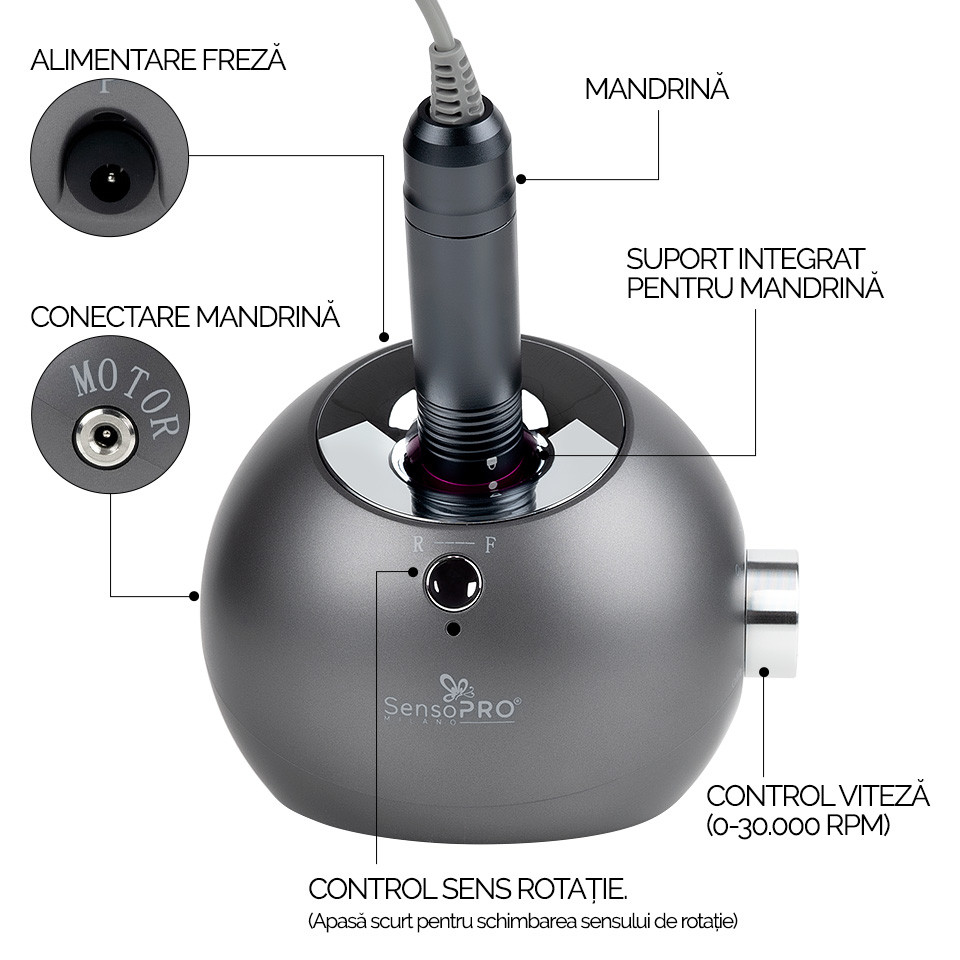 ALIMENTARE FREZĂ

MANDRINĂ

SUPORT INTEGRAT PENTRU MANDRINĂ

CONECTARE MANDRINĂ

MOTOR

R — F

SensoPRO®
MILANO

CONTROL VITEZĂ
(0-30.000 RPM)

CONTROL SENS ROTAȚIE.
(Apasă scurt pentru schimbarea sensului de rotație)